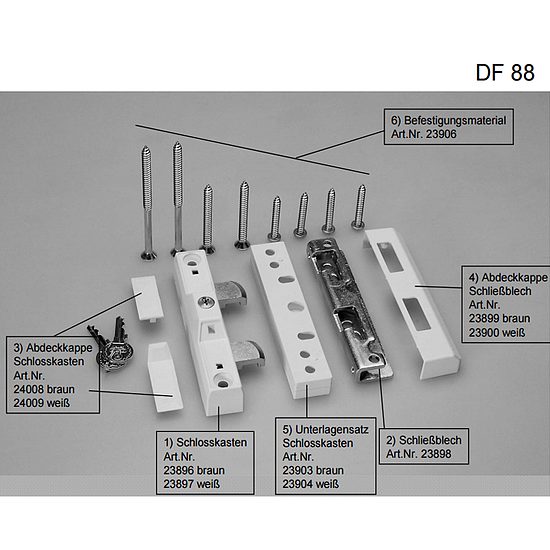 DF 88

6) Befestigungsmaterial
Art.Nr. 23906

4) Abdeckkappe
Schließblech
Art.Nr.
23899 braun
23900 weiß

3) Abdeckkappe
Schlosskasten
Art.Nr.
24008 braun
24009 weiß

1) Schlosskasten
Art.Nr.
23896 braun
23897 weiß

5) Unterlagensatz
Schlosskasten
Art.Nr.
23903 braun
23904 weiß

2) Schließblech
Art.Nr. 23898